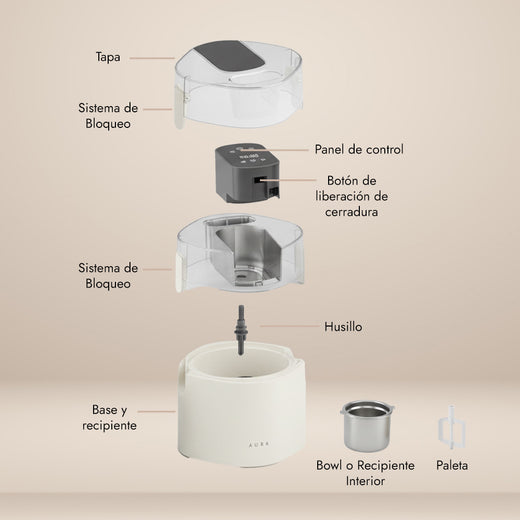 Tapa

Sistema de Bloqueo

Panel de control

Botón de liberación de cerradura

Sistema de Bloqueo

Husillo

Base y recipiente

AURA

Bowl o Recipiente Interior

Paleta