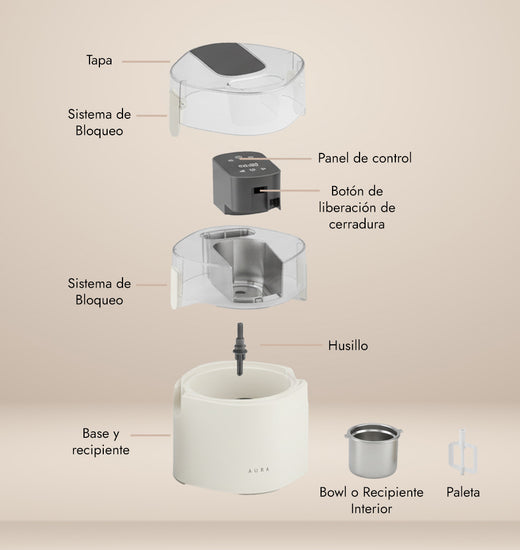 Tapa

Sistema de Bloqueo

Panel de control

Botón de liberación de cerradura

Sistema de Bloqueo

Husillo

Base y recipiente

AURA

Bowl o Recipiente Interior

Paleta