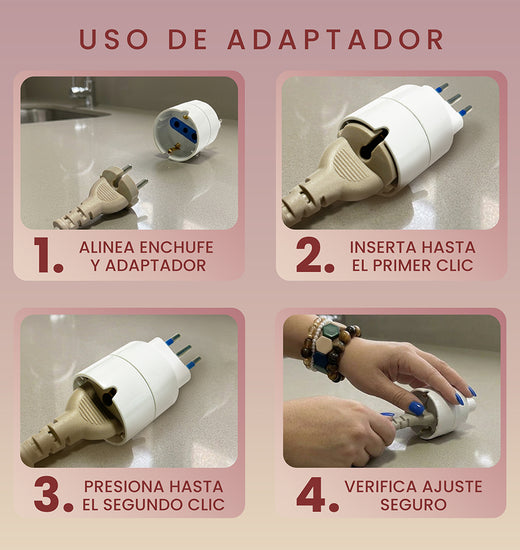 USO DE ADAPTADOR

1. ALINEA ENCHUFE Y ADAPTADOR

2. INSERTA HASTA EL PRIMER CLIC

3. PRESIONA HASTA EL SEGUNDO CLIC

4. VERIFICA AJUSTE SEGURO