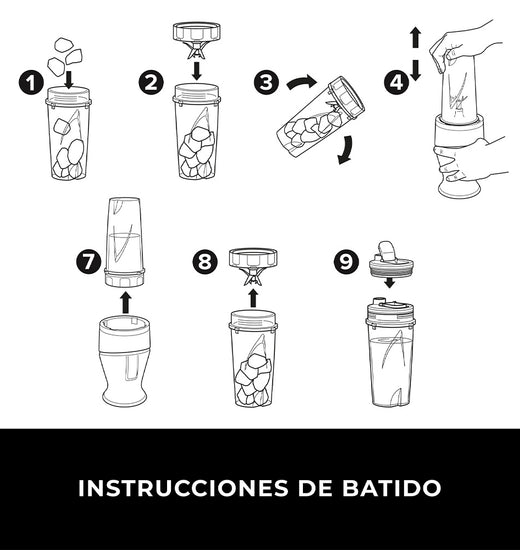 1
2
3
4
7
8
9

INSTRUCCIONES DE BATIDO