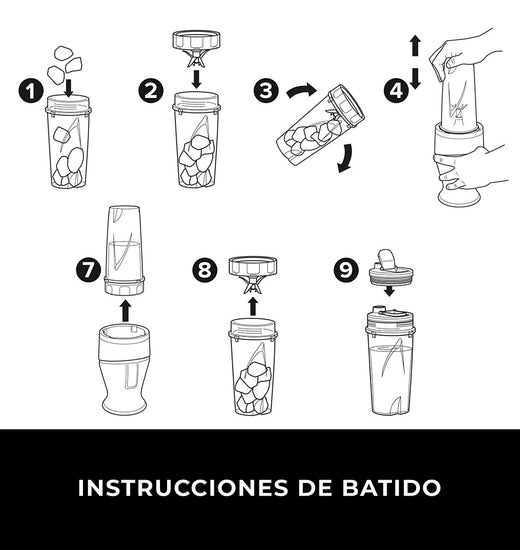 1

2

3

4

7

8

9

INSTRUCCIONES DE BATIDO